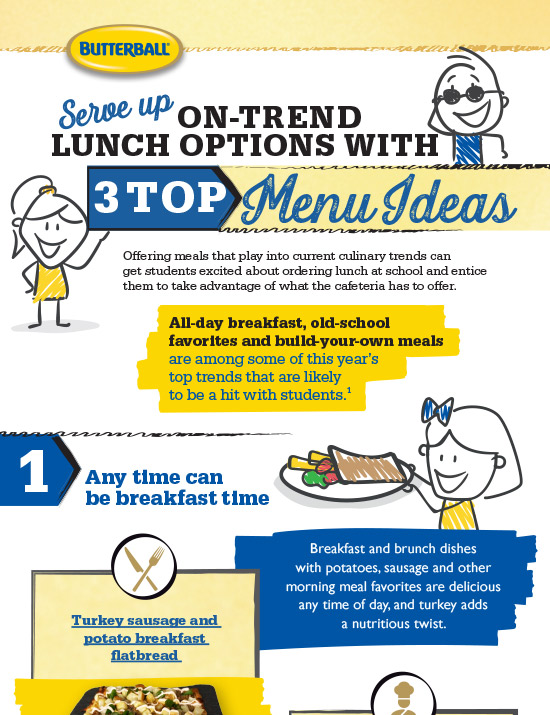 BUTTERBALL

Serve up ON-TREND LUNCH OPTIONS WITH

3 TOP Menu Ideas

Offering meals that play into current culinary trends can get students excited about ordering lunch at school and entice them to take advantage of what the cafeteria has to offer.

All-day breakfast, old-school favorites and build-your-own meals are among some of this year's top trends that are likely to be a hit with students.$^1$

1 Any time can be breakfast time

Breakfast and brunch dishes with potatoes, sausage and other morning meal favorites are delicious any time of day, and turkey adds a nutritious twist.

Turkey sausage and potato breakfast flatbread