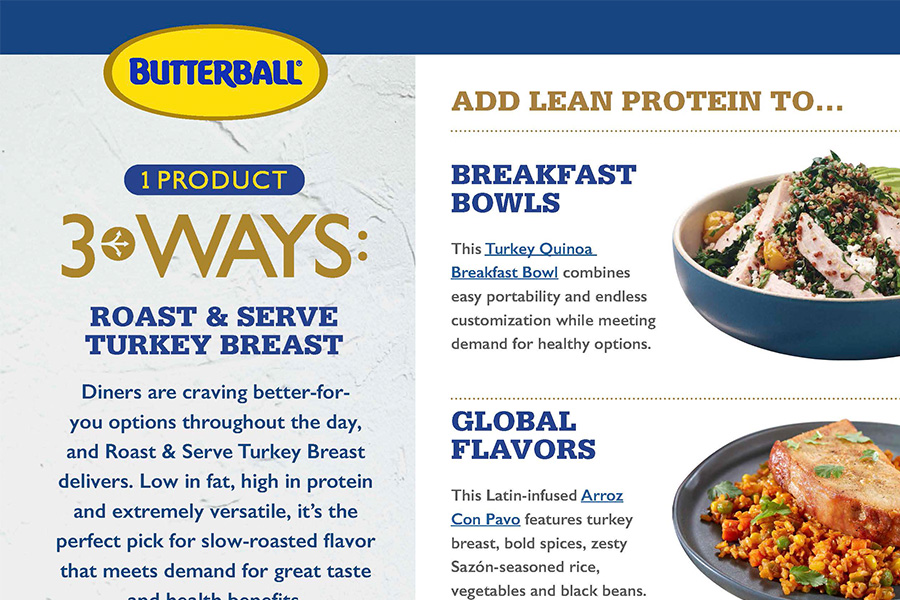 BUTTERBALL®

1 PRODUCT

3 WAYS:

ROAST & SERVE TURKEY BREAST

Diners are craving better-for-you options throughout the day, and Roast & Serve Turkey Breast delivers. Low in fat, high in protein and extremely versatile, it's the perfect pick for slow-roasted flavor that meets demand for great taste and health benefits.

ADD LEAN PROTEIN TO...

BREAKFAST BOWLS

This Turkey Quinoa Breakfast Bowl combines easy portability and endless customization while meeting demand for healthy options.

GLOBAL FLAVORS

This Latin-infused Arroz Con Pavo features turkey breast, bold spices, zesty Sazón-seasoned rice, vegetables and black beans.